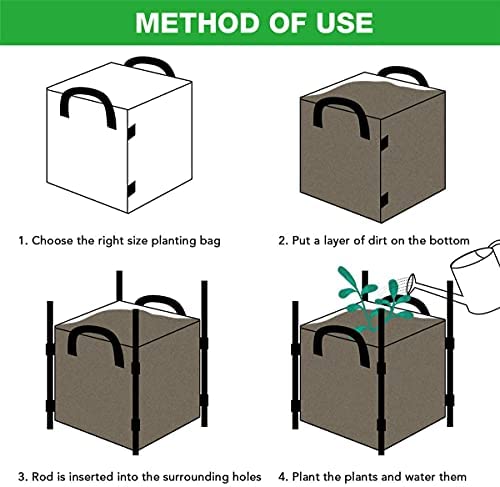 METHOD OF USE

1. Choose the right size planting bag

2. Put a layer of dirt on the bottom

3. Rod is inserted into the surrounding holes

4. Plant the plants and water them