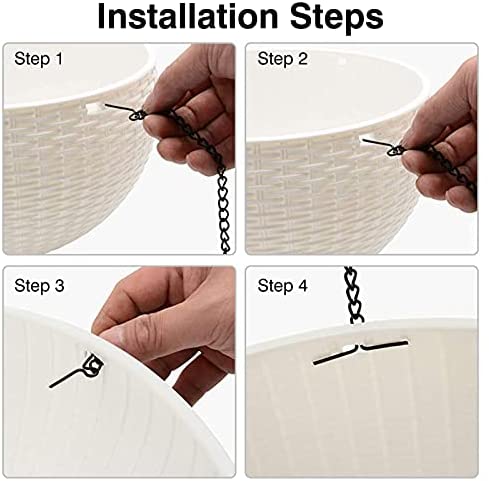 Installation Steps

Step 1

Step 2

Step 3

Step 4