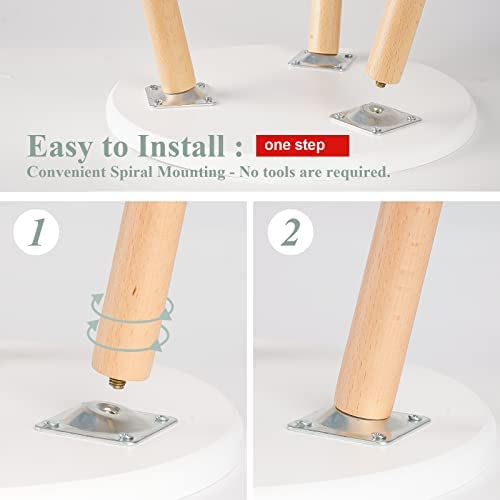 Easy to Install : one step
Convenient Spiral Mounting - No tools are required.

1

2