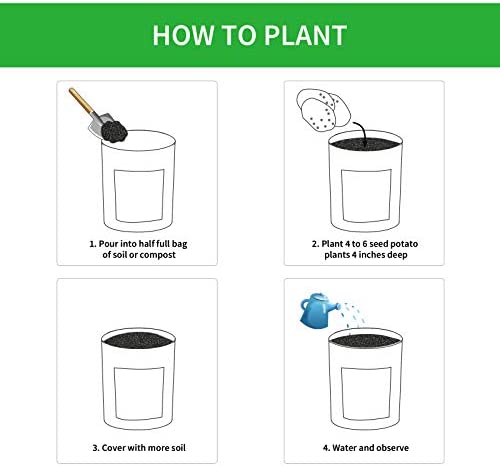 HOW TO PLANT

1. Pour into half full bag of soil or compost

2. Plant 4 to 6 seed potato plants 4 inches deep

3. Cover with more soil

4. Water and observe