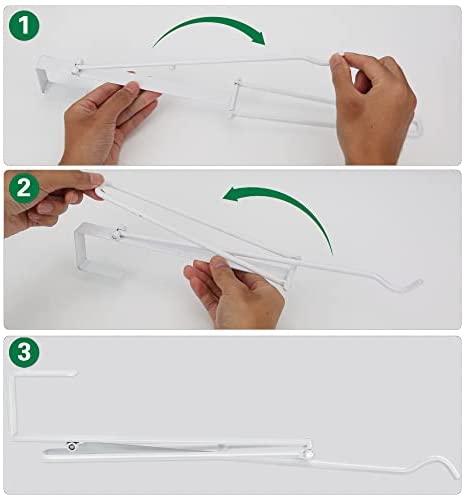 1

2

3