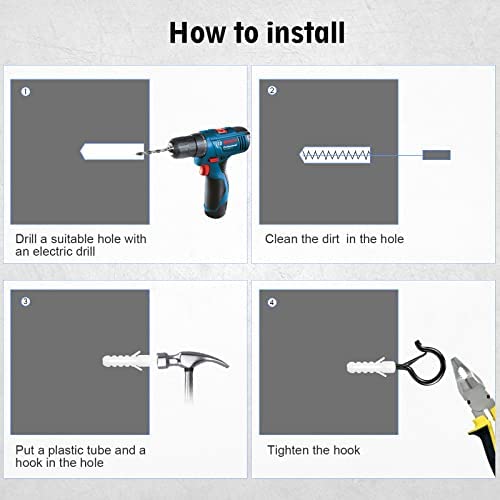 How to install

①

Drill a suitable hole with an electric drill

②

Clean the dirt  in the hole

③

Put a plastic tube and a hook in the hole

④

Tighten the hook