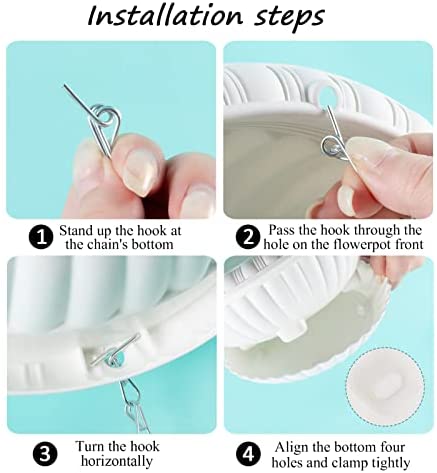 Installation steps

1 Stand up the hook at the chain's bottom

2 Pass the hook through the hole on the flowerpot front

3 Turn the hook horizontally

4 Align the bottom four holes and clamp tightly