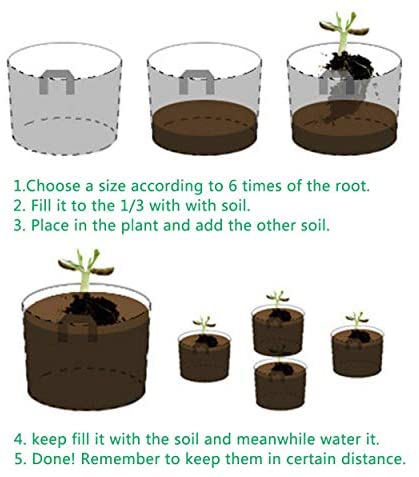 1.Choose a size according to 6 times of the root.
2. Fill it to the 1/3 with with soil.
3. Place in the plant and add the other soil.

4. keep fill it with the soil and meanwhile water it.
5. Done! Remember to keep them in certain distance.