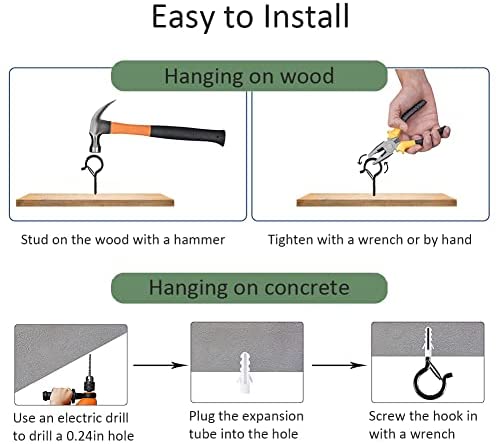 Easy to Install

Hanging on wood

Stud on the wood with a hammer

Tighten with a wrench or by hand

Hanging on concrete

Use an electric drill to drill a 0.24in hole

Plug the expansion tube into the hole

Screw the hook in with a wrench