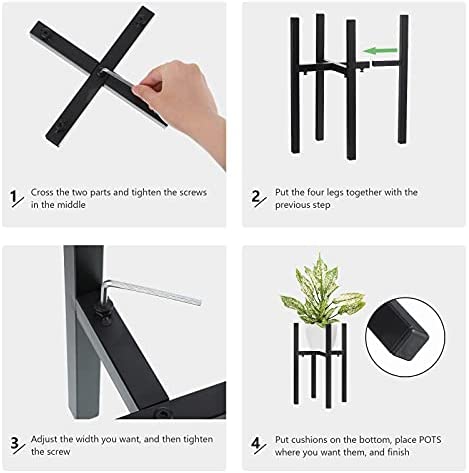 1 Cross the two parts and tighten the screws in the middle

2 Put the four legs together with the previous step

3 Adjust the width you want, and then tighten the screw

4 Put cushions on the bottom, place POTS where you want them, and finish