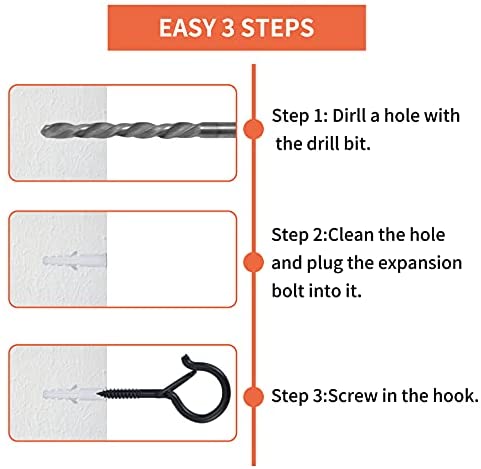 EASY 3 STEPS

Step 1: Dirll a hole with the drill bit.

Step 2:Clean the hole and plug the expansion bolt into it.

Step 3:Screw in the hook.