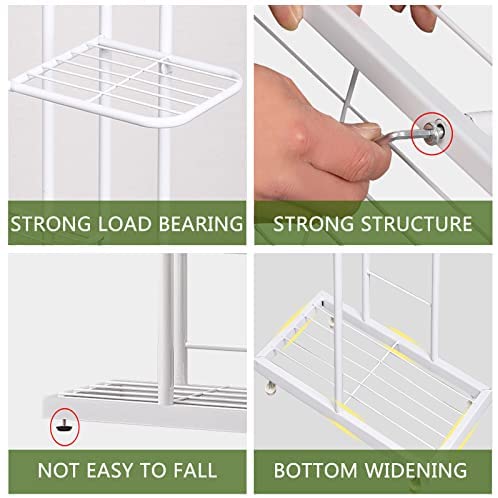 STRONG LOAD BEARING

STRONG STRUCTURE

NOT EASY TO FALL

BOTTOM WIDENING