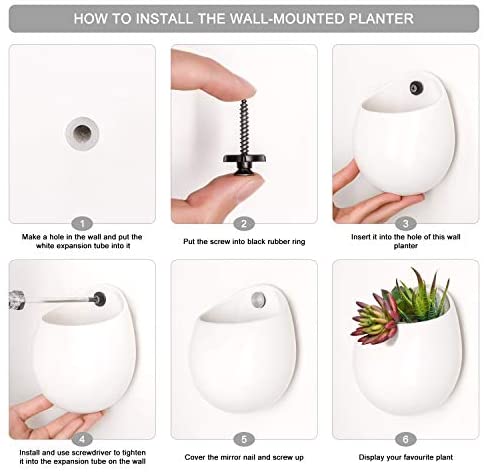 HOW TO INSTALL THE WALL-MOUNTED PLANTER

1
Make a hole in the wall and put the white expansion tube into it

2
Put the screw into black rubber ring

3
Insert it into the hole of this wall planter

4
Install and use screwdriver to tighten it into the expansion tube on the wall

5
Cover the mirror nail and screw up

6
Display your favourite plant